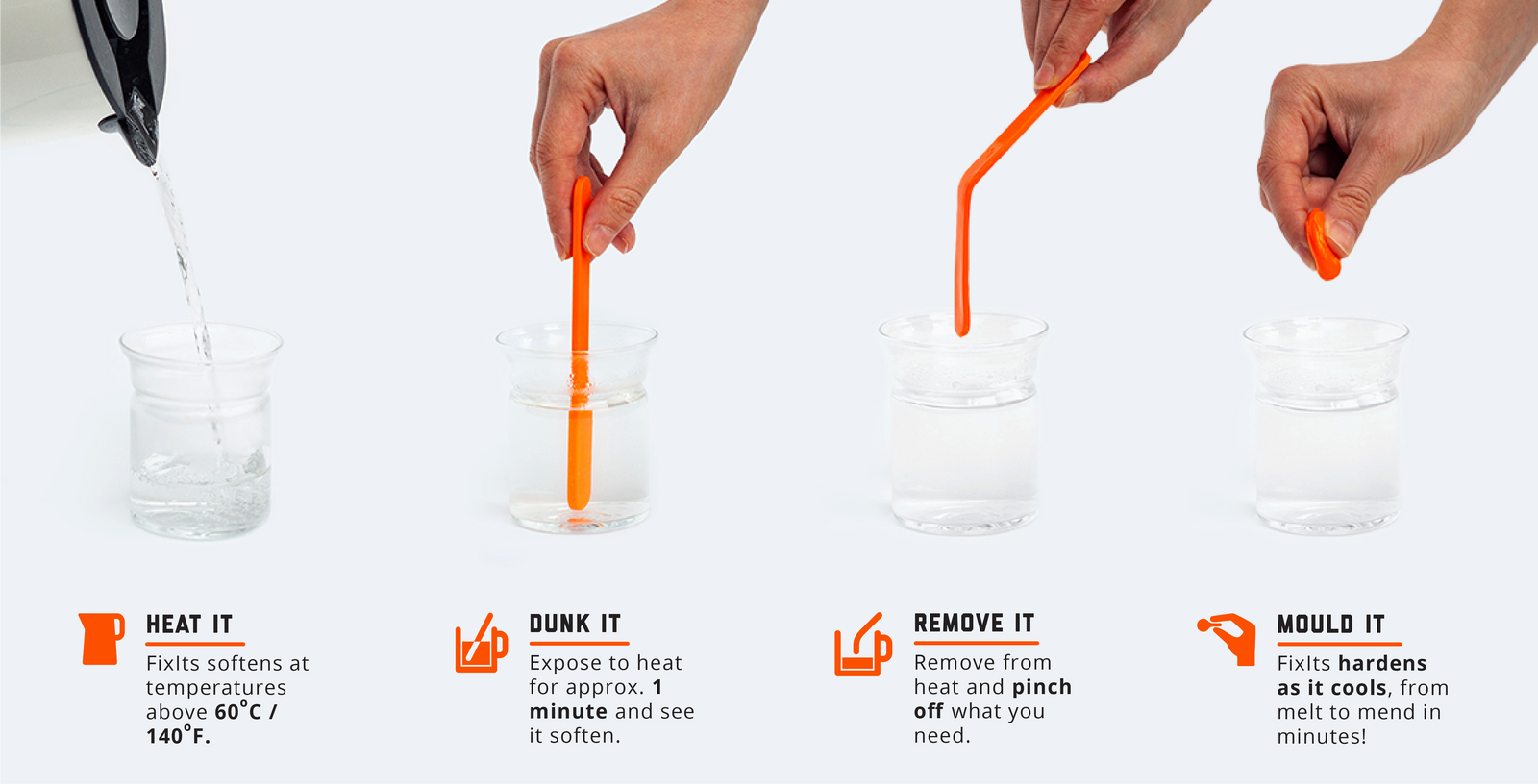 HEAT IT

FixIts softens at temperatures above 60°C / 140°F.

DUNK IT

Expose to heat for approx. 1 minute and see it soften.

REMOVE IT

Remove from heat and pinch off what you need.

MOULD IT

FixIts hardens as it cools, from melt to mend in minutes!