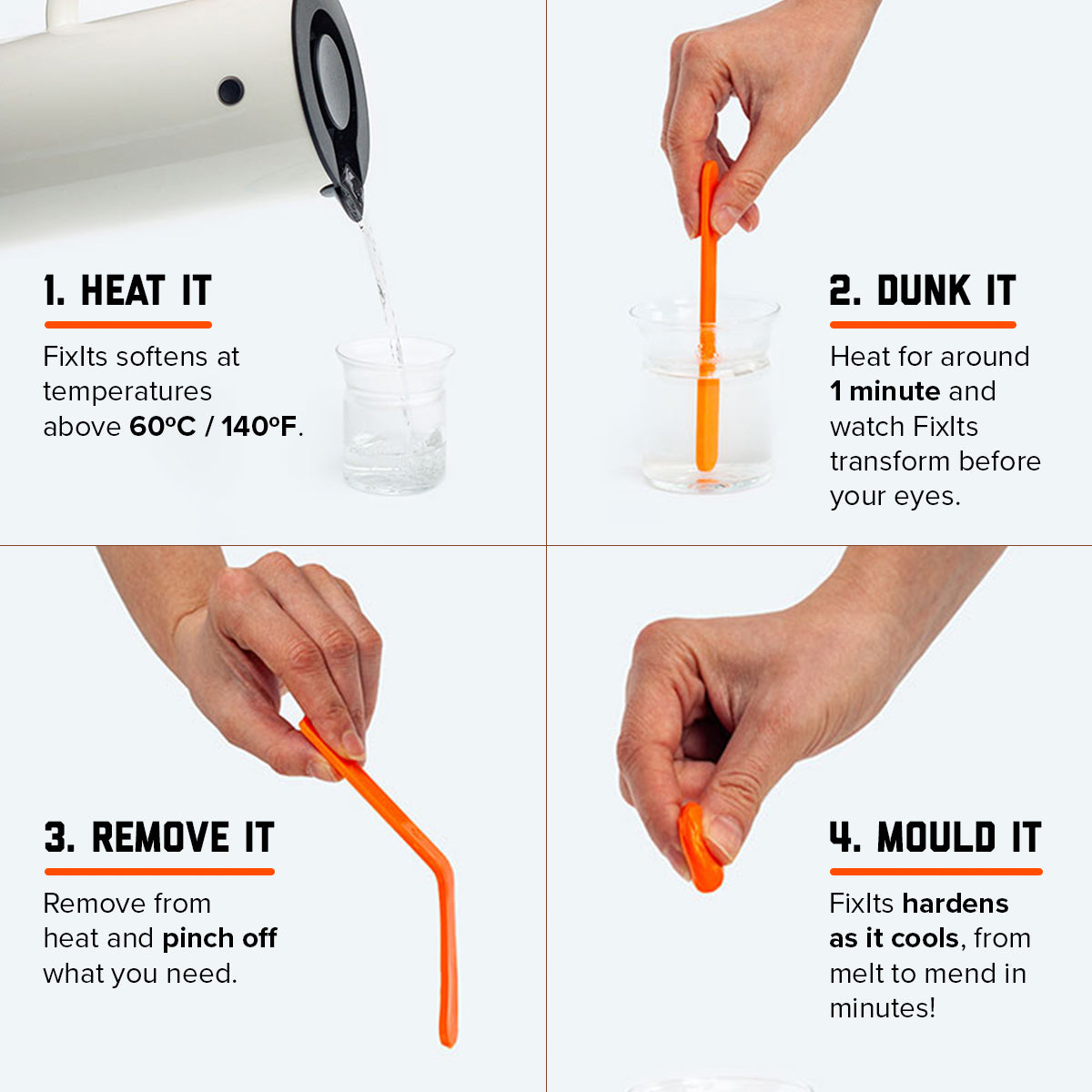 1. HEAT IT

FixIts softens at temperatures above 60ºC / 140ºF.

2. DUNK IT

Heat for around 1 minute and watch FixIts transform before your eyes.

3. REMOVE IT

Remove from heat and pinch off what you need.

4. MOULD IT

FixIts hardens as it cools, from melt to mend in minutes!